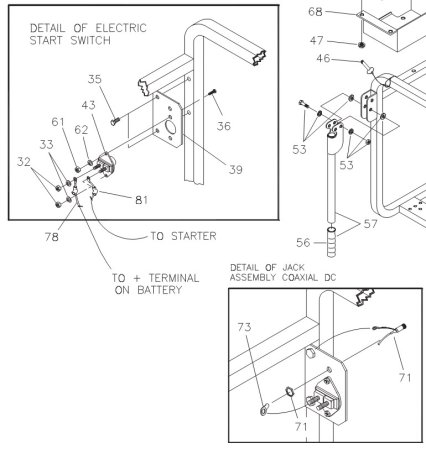 DETAIL OF ELECTRIC START SWITCH

35
43
61
62
33
32
36
39
81
78
TO STARTER
TO + TERMINAL ON BATTERY

68
47
46
53
53
57
56

DETAIL OF JACK ASSEMBLY COAXIAL DC

73
71
71